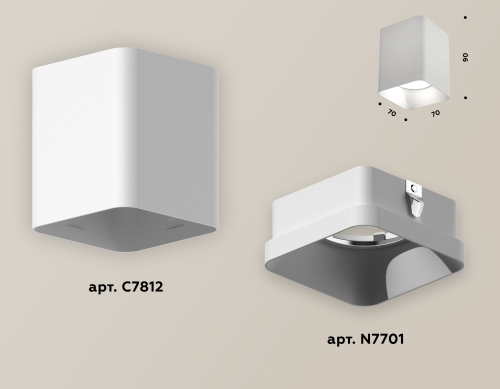 90

70

70

арт. C7812

арт. N7701