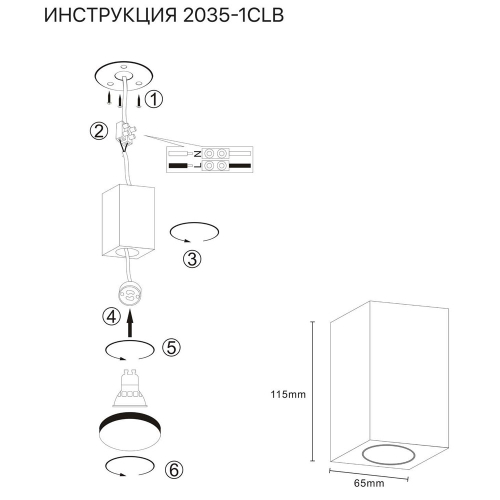 ИНСТРУКЦИЯ 2035-1CLB

①

②

N

L

③

④

⑤

⑥

115mm

65mm