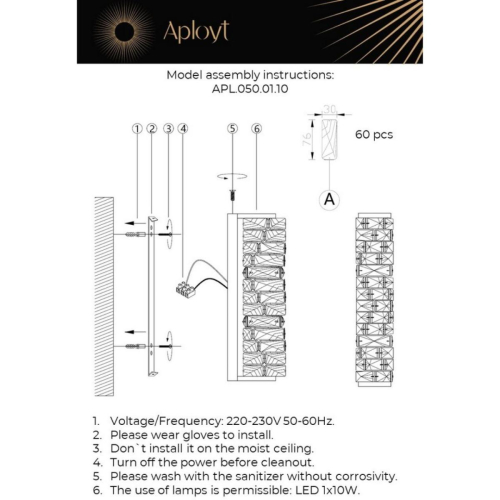 Aployt

Model assembly instructions:
APL.050.01.10

1 2 3 4 5 6

30
76
60 pcs

A

1. Voltage/Frequency: 220-230V 50-60Hz.
2. Please wear gloves to install.
3. Don`t install it on the moist ceiling.
4. Turn off the power before cleanout.
5. Please wash with the sanitizer without corrosivity.
6. The use of lamps is permissible: LED 1x10W.