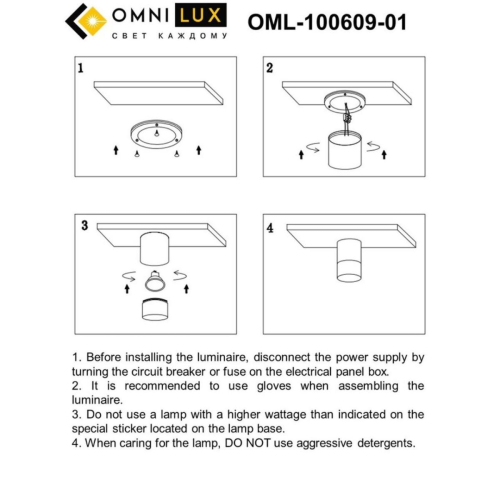 OMNI LUX
СВЕТ КАЖДОМУ

OML-100609-01

1

2

3

4

1. Before installing the luminaire, disconnect the power supply by turning the circuit breaker or fuse on the electrical panel box.
2. It is recommended to use gloves when assembling the luminaire.
3. Do not use a lamp with a higher wattage than indicated on the special sticker located on the lamp base.
4. When caring for the lamp, DO NOT use aggressive detergents.