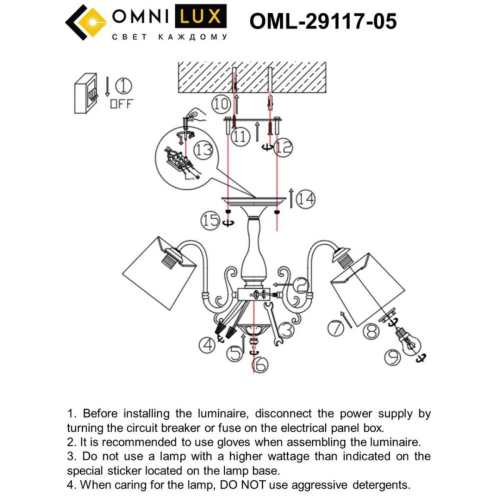 OMNI LUX
СВЕТ КАЖДОМУ
OML-29117-05

1
OFF
10
11
12
13
14
15
2
3
4
5
6
7
8
9

1. Before installing the luminaire, disconnect the power supply by turning the circuit breaker or fuse on the electrical panel box.
2. It is recommended to use gloves when assembling the luminaire.
3. Do not use a lamp with a higher wattage than indicated on the special sticker located on the lamp base.
4. When caring for the lamp, DO NOT use aggressive detergents.