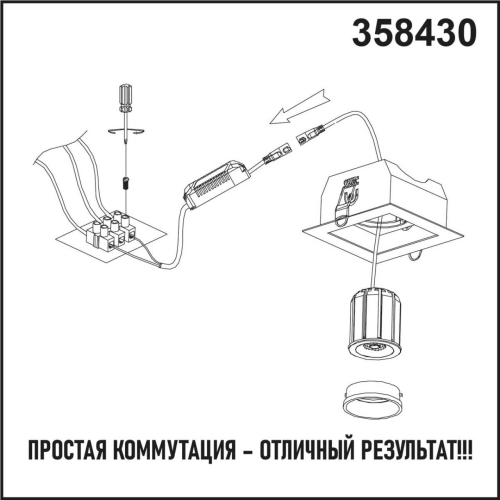 358430

ПРОСТАЯ КОММУТАЦИЯ – ОТЛИЧНЫЙ РЕЗУЛЬТАТ!!!