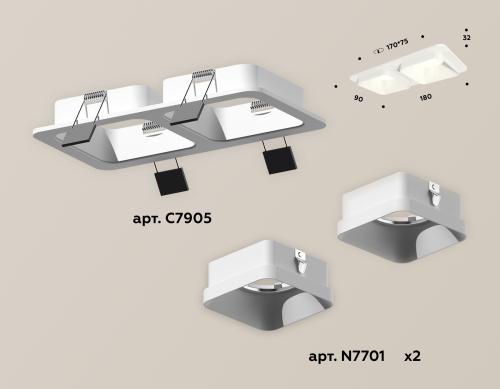 170*75
32
90
180

арт. C7905

арт. N7701 x2