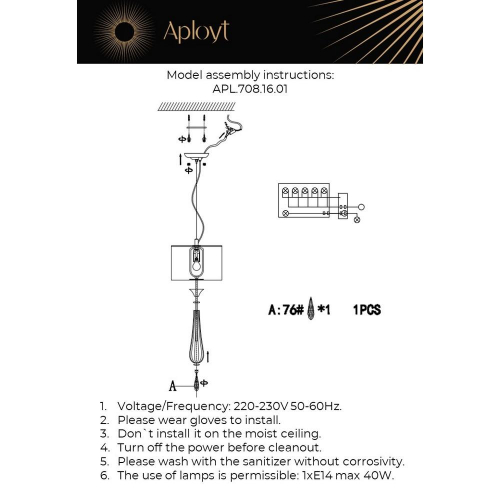 Aployt

Model assembly instructions:
APL.708.16.01

A:76# *1 1PCS

A

1. Voltage/Frequency: 220-230V 50-60Hz.
2. Please wear gloves to install.
3. Don`t install it on the moist ceiling.
4. Turn off the power before cleanout.
5. Please wash with the sanitizer without corrosivity.
6. The use of lamps is permissible: 1xE14 max 40W.