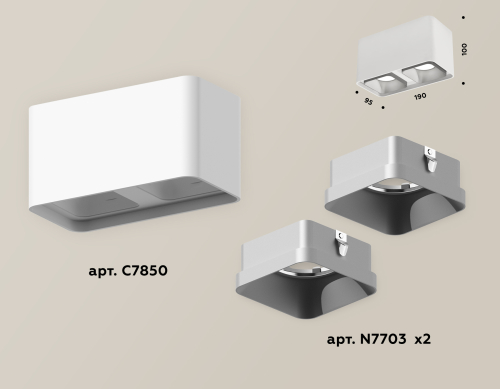 100

95

190

арт. C7850

арт. N7703 x2