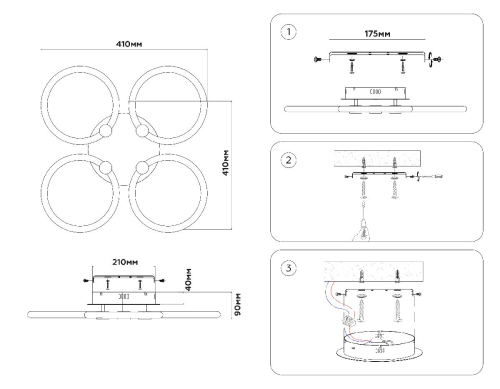 410мм

410мм

210мм

40мм

90мм

1

175мм

2

3