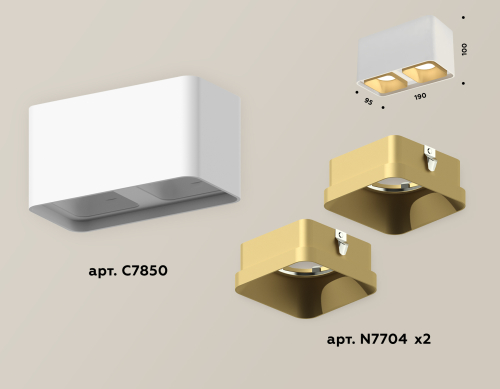 100

95

190

арт. C7850

арт. N7704 x2