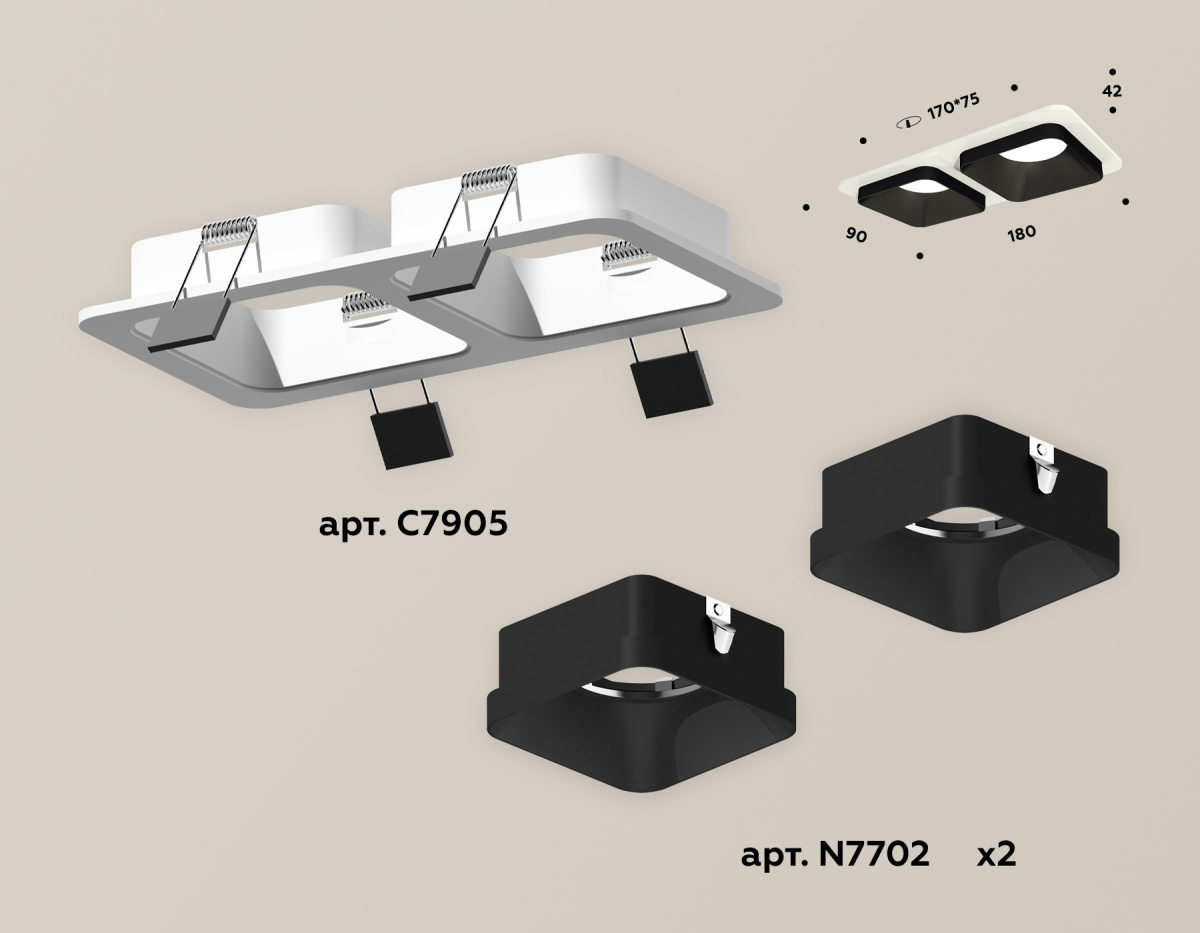 170*75

42

90

180

арт. C7905

арт. N7702 x2