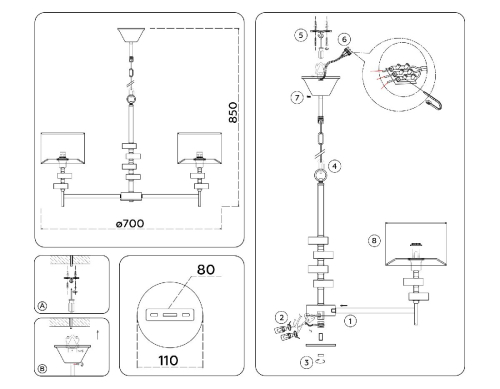 850
ø700
A
B
80
110
5
6
7
4
8
2
1
3