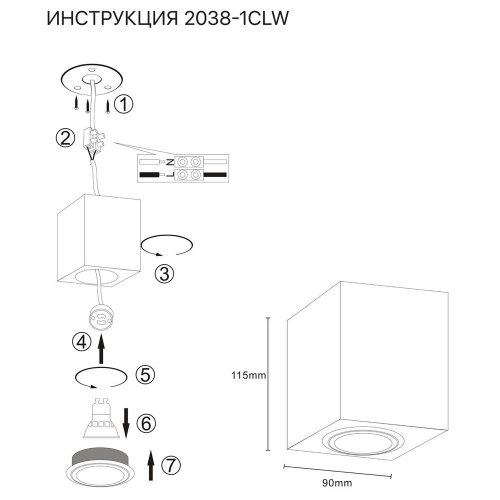 ИНСТРУКЦИЯ 2038-1CLW

①

②

N
L

③

④

⑤

⑥

⑦

115mm

90mm