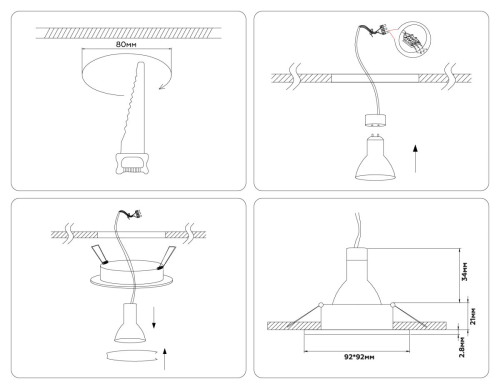 80мм

34мм

21мм

2.8мм

92*92мм