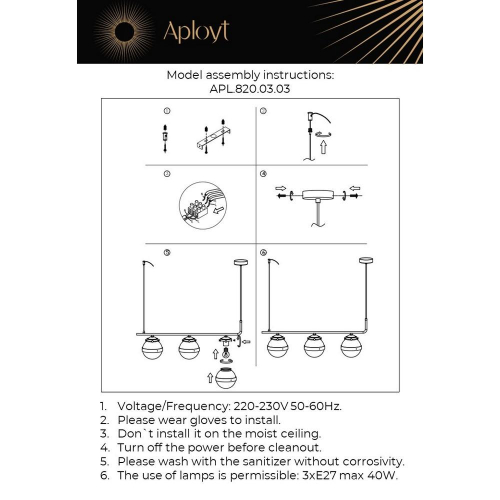 Aployt

Model assembly instructions:
APL.820.03.03

①

③

②

④

⑤

⑥

1. Voltage/Frequency: 220-230V 50-60Hz.
2. Please wear gloves to install.
3. Don`t install it on the moist ceiling.
4. Turn off the power before cleanout.
5. Please wash with the sanitizer without corrosivity.
6. The use of lamps is permissible: 3xE27 max 40W.