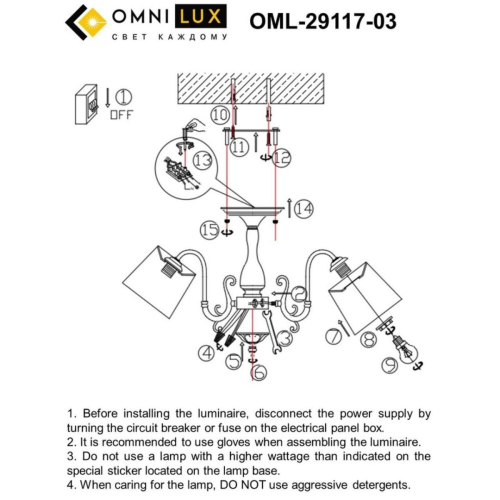 OMNI LUX
СВЕТ КАЖДОМУ
OML-29117-03

1
OFF
10
11
12
13
14
15
2
3
4
5
6
7
8
9

1. Before installing the luminaire, disconnect the power supply by turning the circuit breaker or fuse on the electrical panel box.
2. It is recommended to use gloves when assembling the luminaire.
3. Do not use a lamp with a higher wattage than indicated on the special sticker located on the lamp base.
4. When caring for the lamp, DO NOT use aggressive detergents.