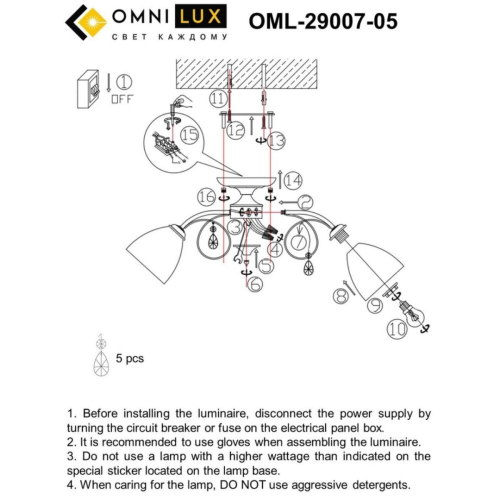 OMNI LUX
СВЕТ КАЖДОМУ
OML-29007-05

1
OFF
11
12
13
15
14
16
2
3
4
5
6
7
8
9
10

5 pcs

1. Before installing the luminaire, disconnect the power supply by turning the circuit breaker or fuse on the electrical panel box.
2. It is recommended to use gloves when assembling the luminaire.
3. Do not use a lamp with a higher wattage than indicated on the special sticker located on the lamp base.
4. When caring for the lamp, DO NOT use aggressive detergents.