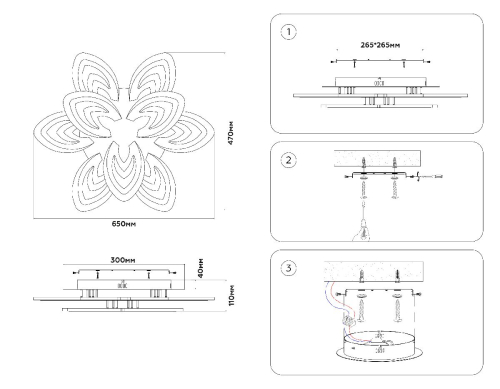 470мм

650мм

300мм

40мм

110мм

1

265*265мм

2

3