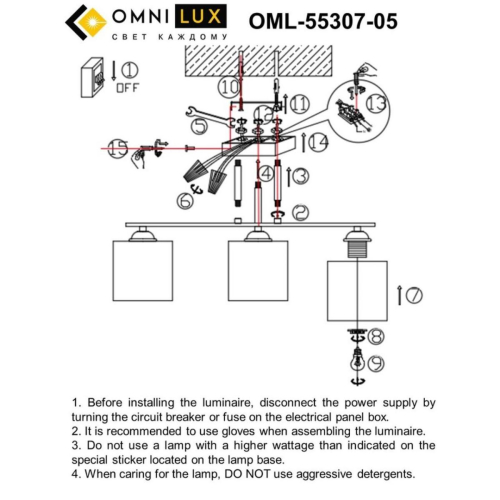 OMNI LUX
СВЕТ КАЖДОМУ
OML-55307-05

1
OFF
10
11
12
13
5
14
15
4
3
6
2
7
8
9

1. Before installing the luminaire, disconnect the power supply by turning the circuit breaker or fuse on the electrical panel box.
2. It is recommended to use gloves when assembling the luminaire.
3. Do not use a lamp with a higher wattage than indicated on the special sticker located on the lamp base.
4. When caring for the lamp, DO NOT use aggressive detergents.