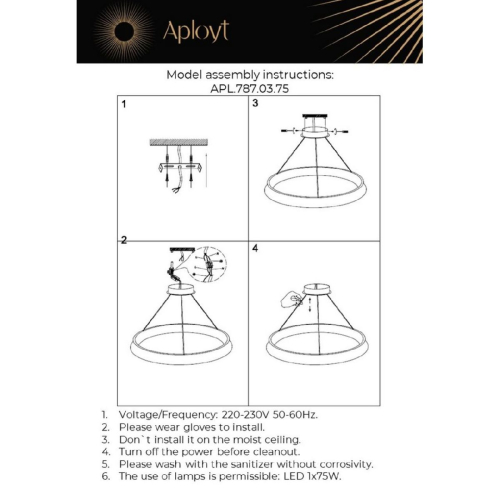 Aployt

Model assembly instructions:
APL.787.03.75

1

3

2

4

1. Voltage/Frequency: 220-230V 50-60Hz.
2. Please wear gloves to install.
3. Don`t install it on the moist ceiling.
4. Turn off the power before cleanout.
5. Please wash with the sanitizer without corrosivity.
6. The use of lamps is permissible: LED 1x75W.