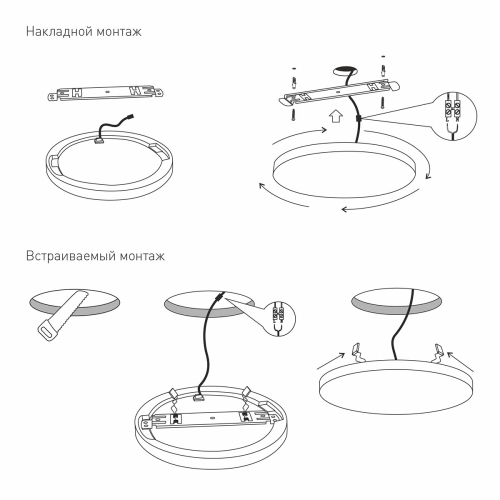 Накладной монтаж

Встраиваемый монтаж