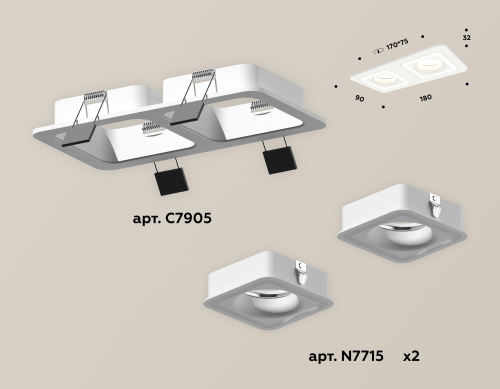 170*75
32
90
180

арт. C7905

арт. N7715 x2