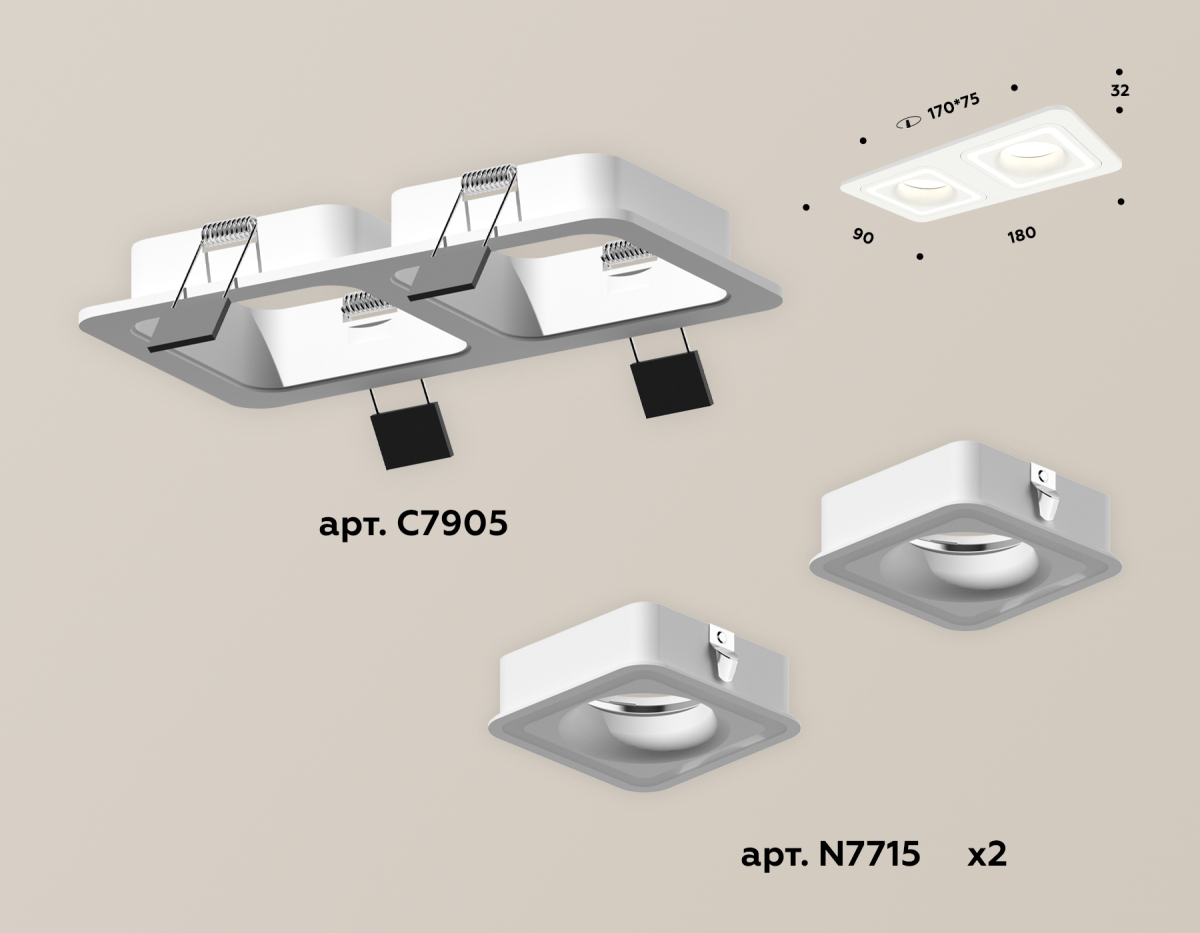 170*75

32

90

180

арт. C7905

арт. N7715 x2