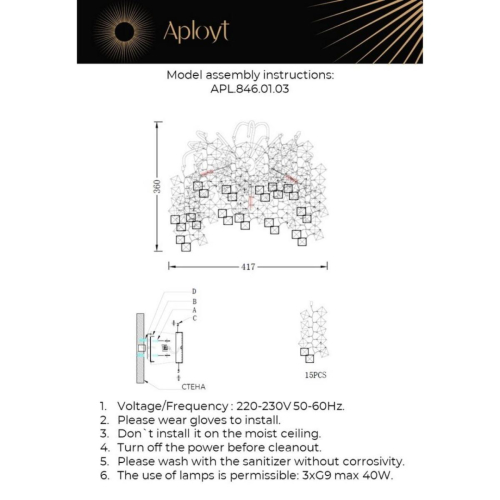 Aployt

Model assembly instructions:
APL.846.01.03

360

417

D
B
A
C

СТЕНА

15PCS

1. Voltage/Frequency : 220-230V 50-60Hz.
2. Please wear gloves to install.
3. Don`t install it on the moist ceiling.
4. Turn off the power before cleanout.
5. Please wash with the sanitizer without corrosivity.
6. The use of lamps is permissible: 3xG9 max 40W.