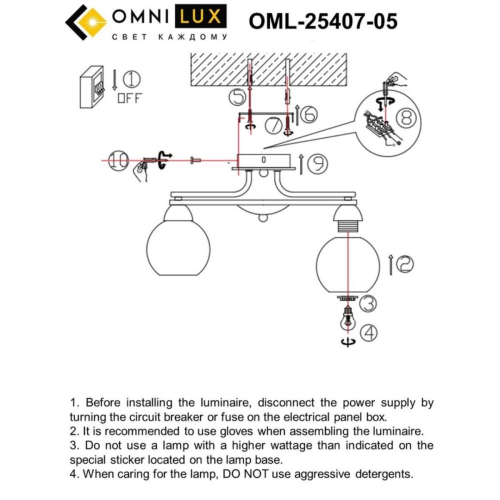 OMNI LUX
СВЕТ КАЖДОМУ

OML-25407-05

1
OFF
5
6
7
8
10
9
2
3
4

1. Before installing the luminaire, disconnect the power supply by turning the circuit breaker or fuse on the electrical panel box.
2. It is recommended to use gloves when assembling the luminaire.
3. Do not use a lamp with a higher wattage than indicated on the special sticker located on the lamp base.
4. When caring for the lamp, DO NOT use aggressive detergents.