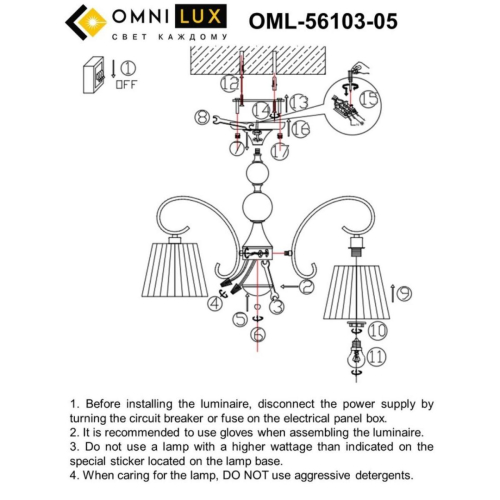 OMNI LUX
СВЕТ КАЖДОМУ

OML-56103-05

1
OFF

12
14
13
15
8
16
7
17
2
4
3
5
6
9
10
11

1. Before installing the luminaire, disconnect the power supply by turning the circuit breaker or fuse on the electrical panel box.
2. It is recommended to use gloves when assembling the luminaire.
3. Do not use a lamp with a higher wattage than indicated on the special sticker located on the lamp base.
4. When caring for the lamp, DO NOT use aggressive detergents.