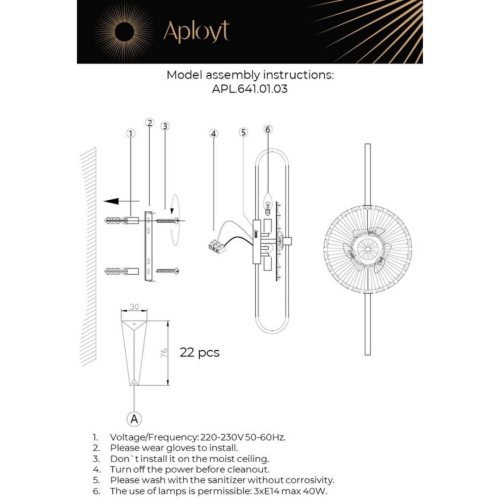 Aployt

Model assembly instructions:
APL.641.01.03

1
2
3
4
5
6

30
76
22 pcs

A

1. Voltage/Frequency: 220-230V 50-60Hz.
2. Please wear gloves to install.
3. Don`t install it on the moist ceiling.
4. Turn off the power before cleanout.
5. Please wash with the sanitizer without corrosivity.
6. The use of lamps is permissible: 3xE14 max 40W.