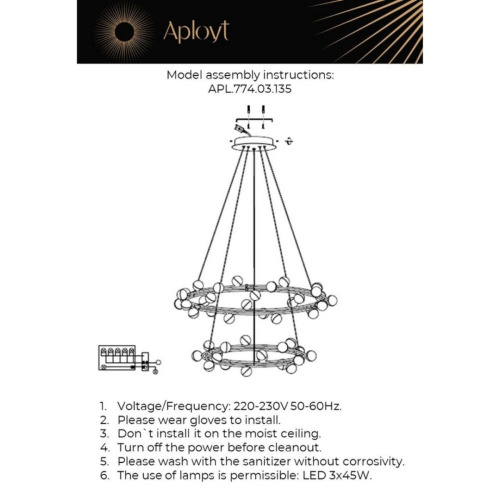 Aployt

Model assembly instructions:
APL.774.03.135

1. Voltage/Frequency: 220-230V 50-60Hz.
2. Please wear gloves to install.
3. Don`t install it on the moist ceiling.
4. Turn off the power before cleanout.
5. Please wash with the sanitizer without corrosivity.
6. The use of lamps is permissible: LED 3x45W.