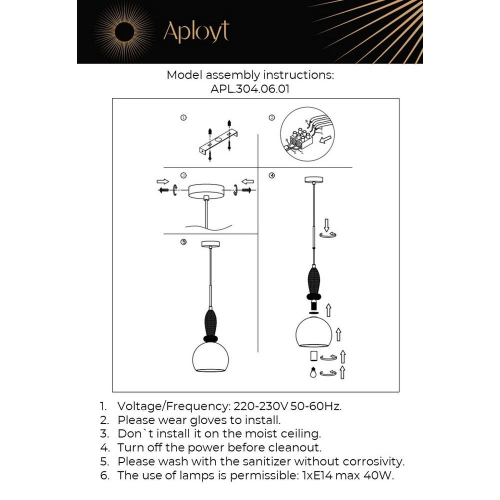 Aployt

Model assembly instructions:
APL.304.06.01

①

②

③

④

⑤

1. Voltage/Frequency: 220-230V 50-60Hz.
2. Please wear gloves to install.
3. Don`t install it on the moist ceiling.
4. Turn off the power before cleanout.
5. Please wash with the sanitizer without corrosivity.
6. The use of lamps is permissible: 1xE14 max 40W.