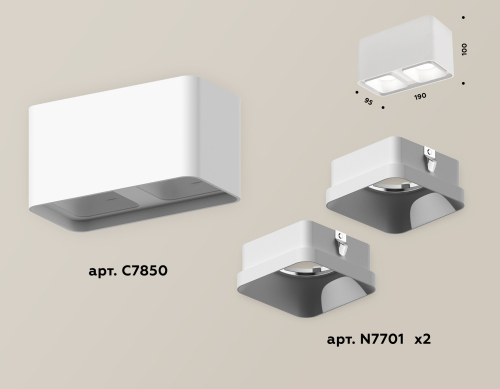 100
95
190
арт. C7850
арт. N7701 x2