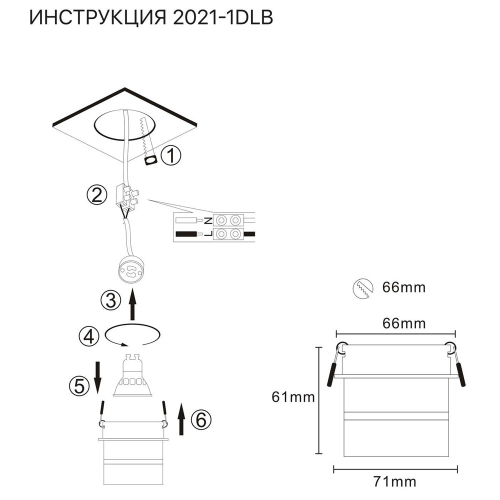 ИНСТРУКЦИЯ 2021-1DLB

①

②

N
L

③

④

⑤

⑥

66mm

66mm

61mm

71mm