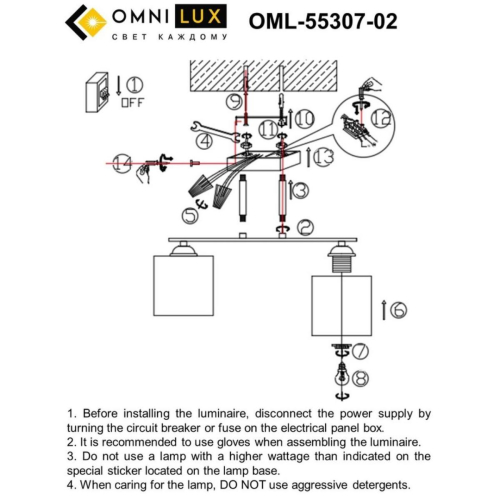 OMNI LUX
СВЕТ КАЖДОМУ

OML-55307-02

1
OFF
9
10
11
12
4
13
14
3
5
2
6
7
8

1. Before installing the luminaire, disconnect the power supply by turning the circuit breaker or fuse on the electrical panel box.
2. It is recommended to use gloves when assembling the luminaire.
3. Do not use a lamp with a higher wattage than indicated on the special sticker located on the lamp base.
4. When caring for the lamp, DO NOT use aggressive detergents.