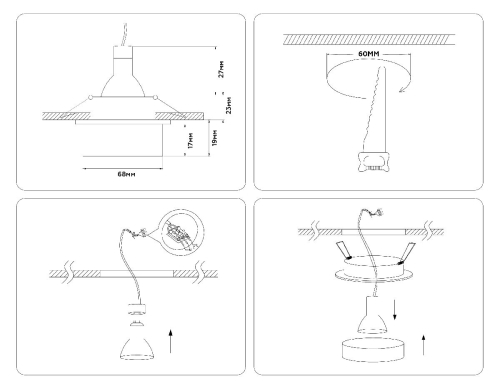 27мм
23мм
17мм
19мм
68мм

60ММ