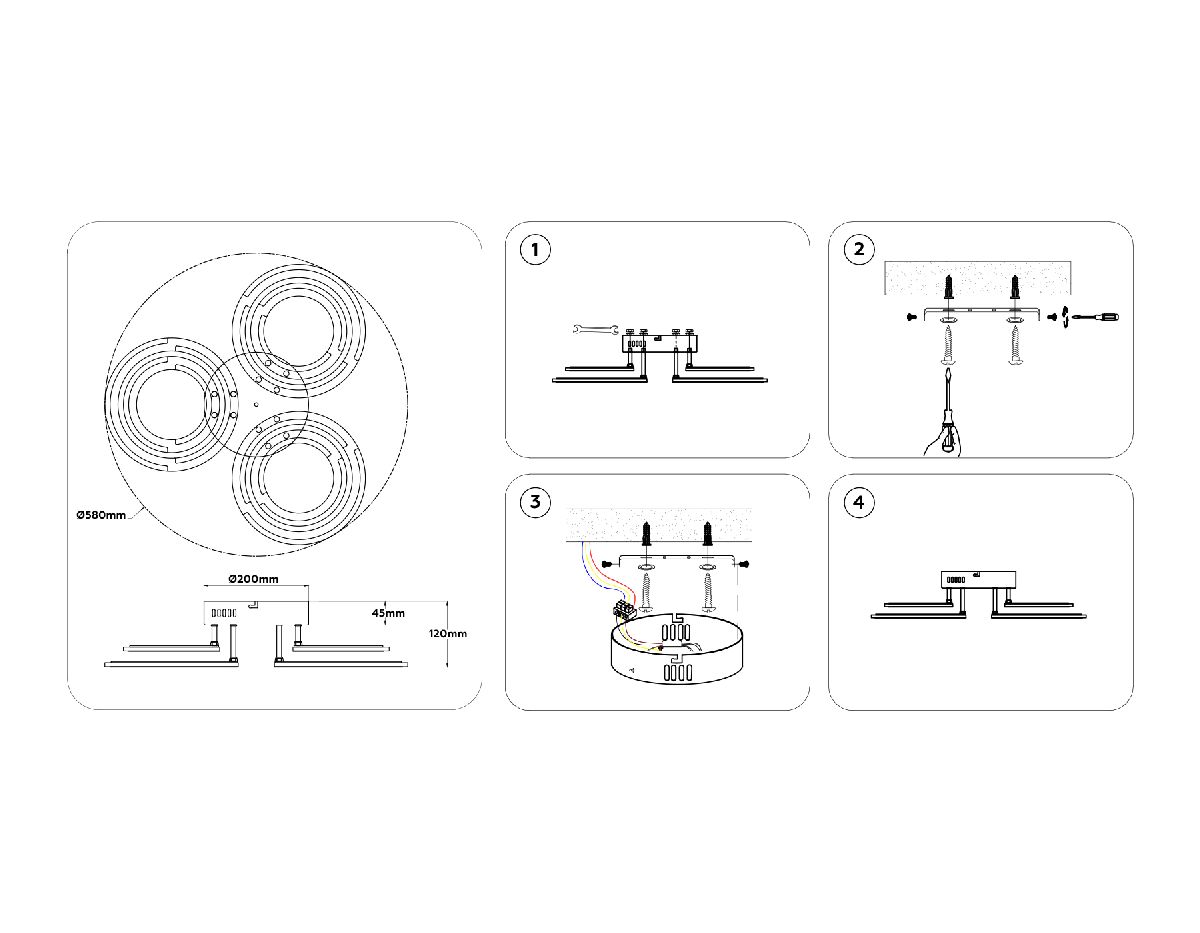 Ø580mm
Ø200mm
45mm
120mm
1
2
3
4