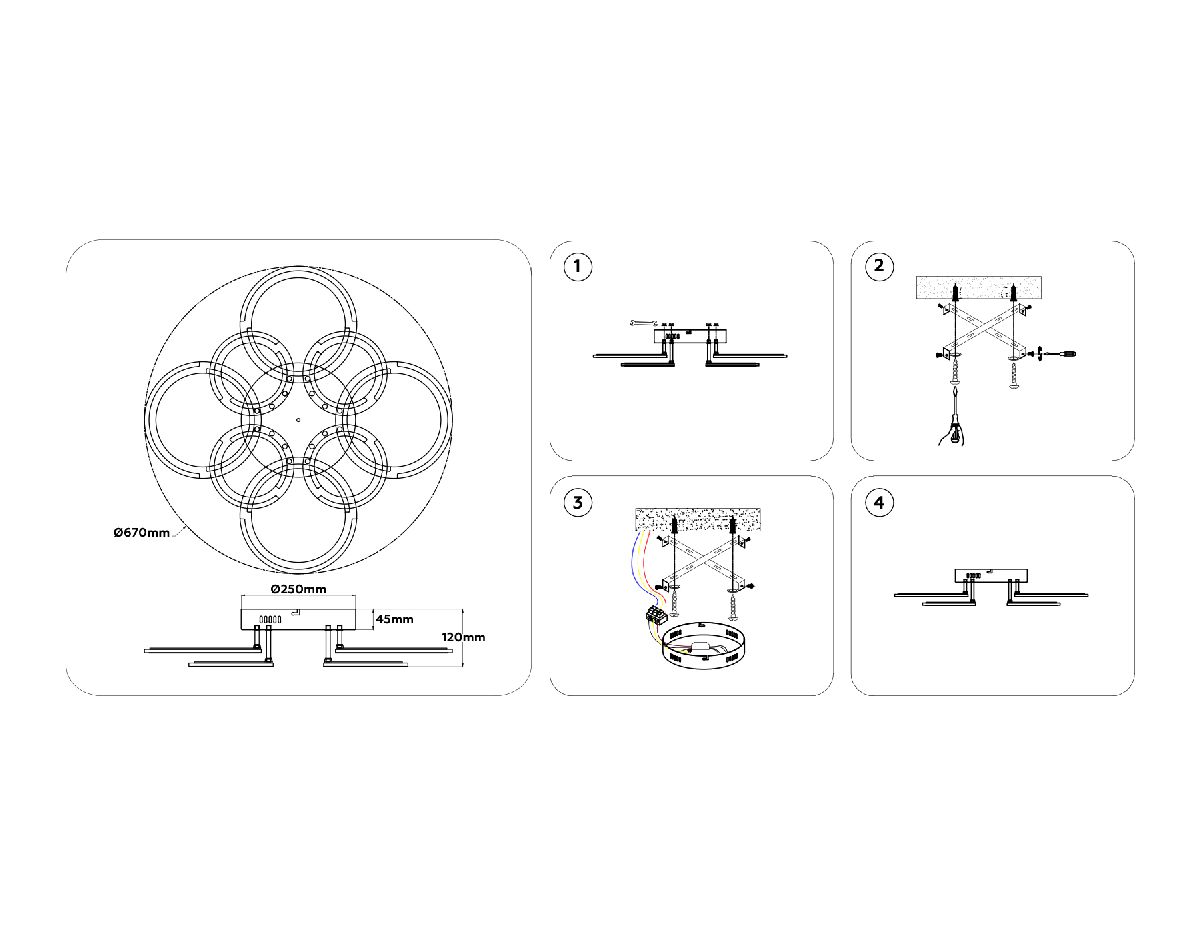 Ø670mm
Ø250mm
45mm
120mm
1
2
3
4