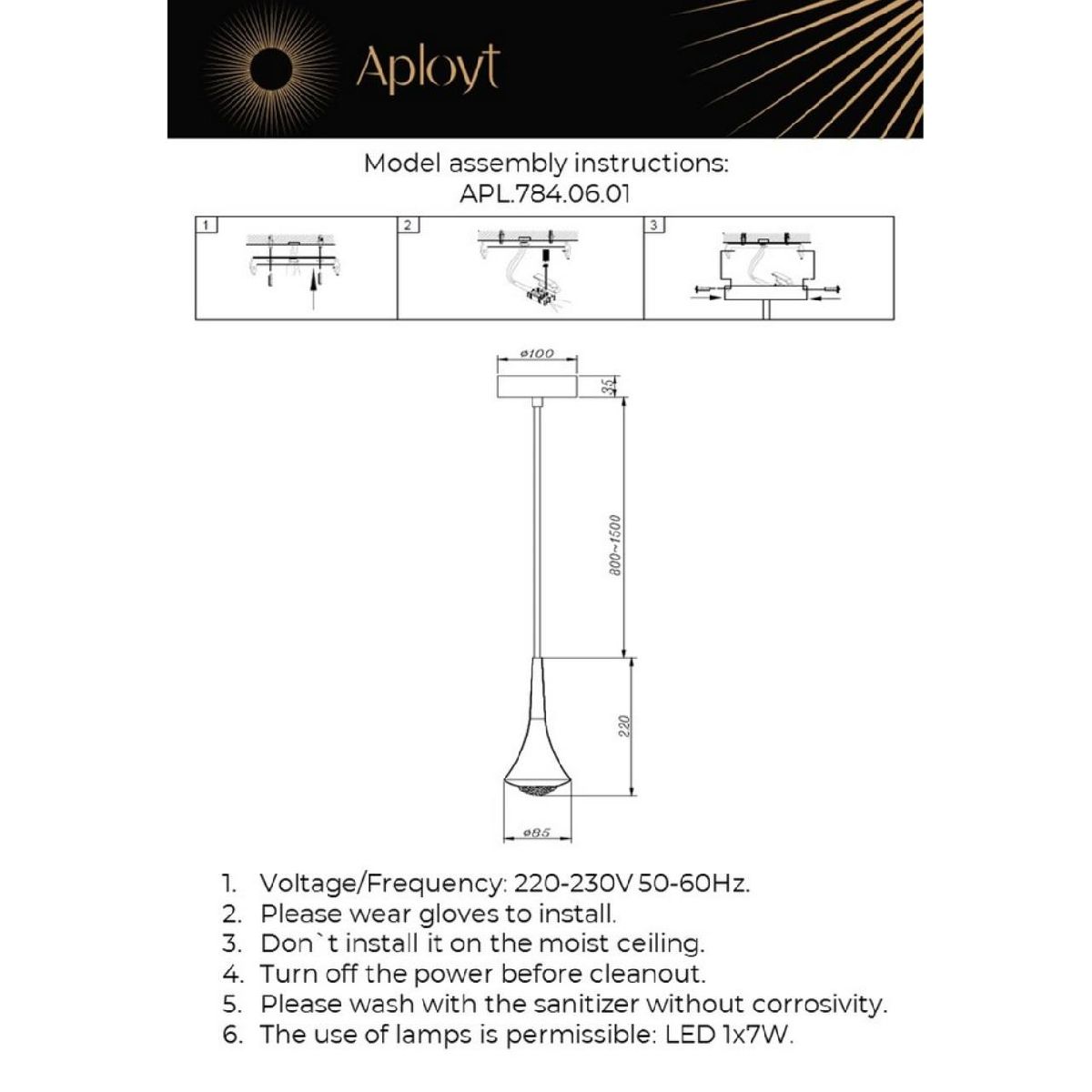 Aployt

Model assembly instructions:
APL.784.06.01

1

2

3

ø100

35

800~1500

220

ø85

1. Voltage/Frequency: 220-230V 50-60Hz.
2. Please wear gloves to install.
3. Don`t install it on the moist ceiling.
4. Turn off the power before cleanout.
5. Please wash with the sanitizer without corrosivity.
6. The use of lamps is permissible: LED 1x7W.