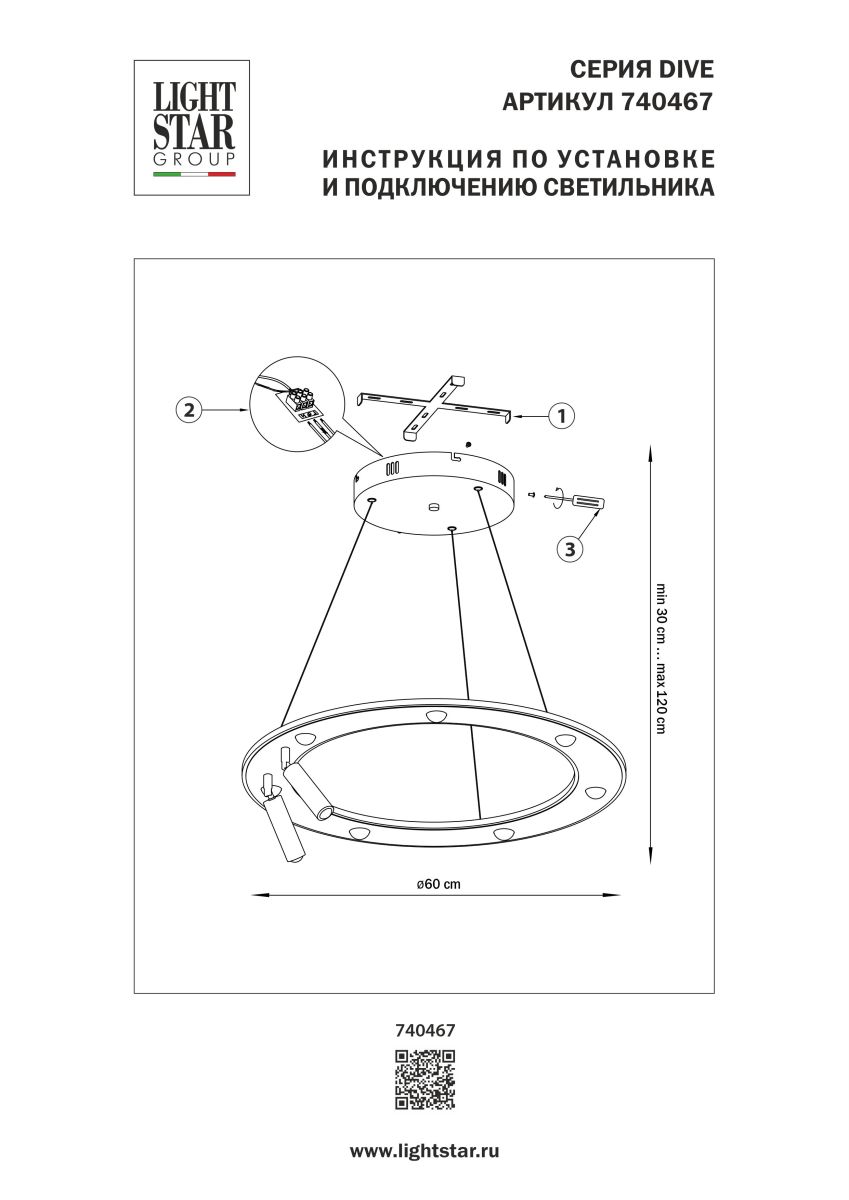 LIGHT STAR GROUP

СЕРИЯ DIVE
АРТИКУЛ 740467

ИНСТРУКЦИЯ ПО УСТАНОВКЕ
И ПОДКЛЮЧЕНИЮ СВЕТИЛЬНИКА

2

1

3

min 30 cm ... max 120 cm

ø60 cm

740467

www.lightstar.ru