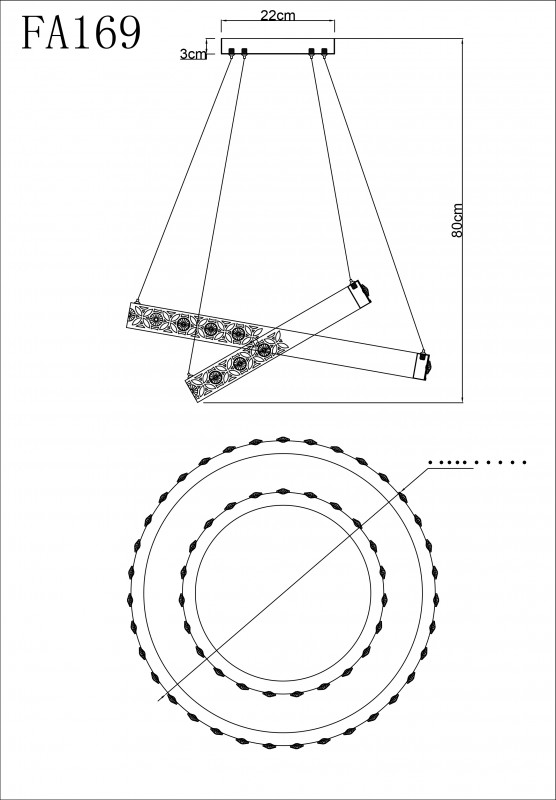 FA169

22cm

3cm

80cm