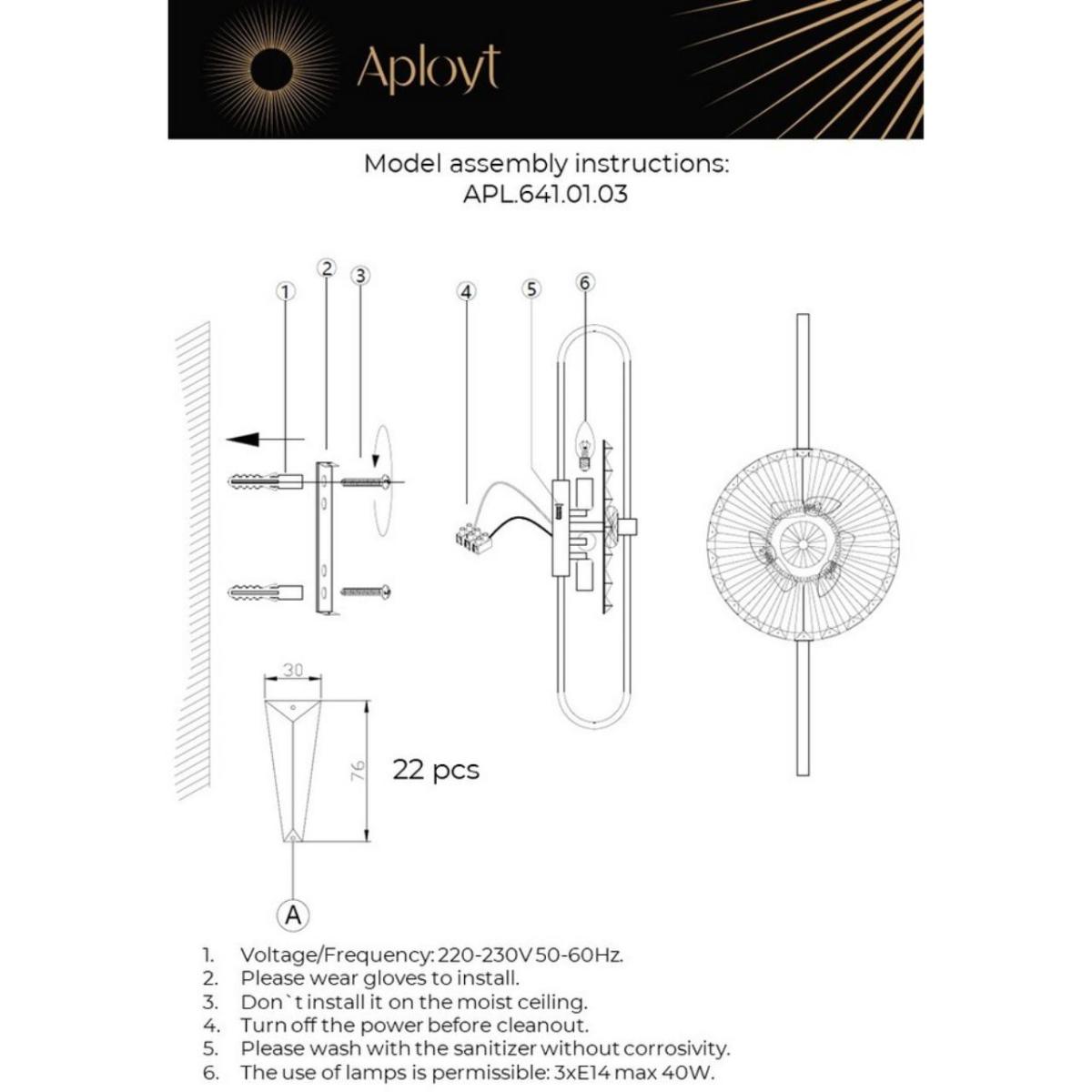 Aployt

Model assembly instructions:
APL.641.01.03

1
2
3
4
5
6

30
76
22 pcs

A

1. Voltage/Frequency: 220-230V 50-60Hz.
2. Please wear gloves to install.
3. Don`t install it on the moist ceiling.
4. Turn off the power before cleanout.
5. Please wash with the sanitizer without corrosivity.
6. The use of lamps is permissible: 3xE14 max 40W.